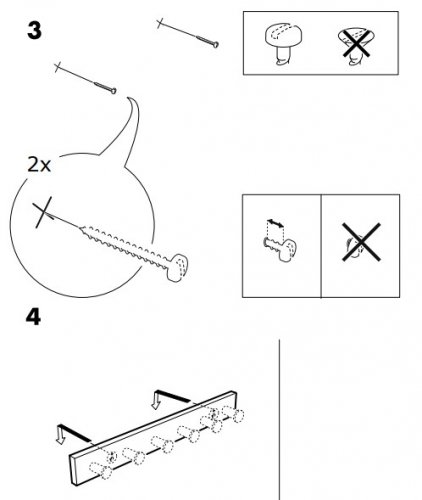 3

2x

4